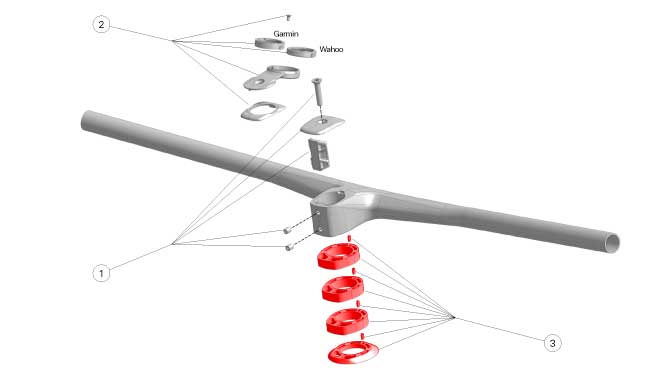 2
Garmin
Wahoo
1
3