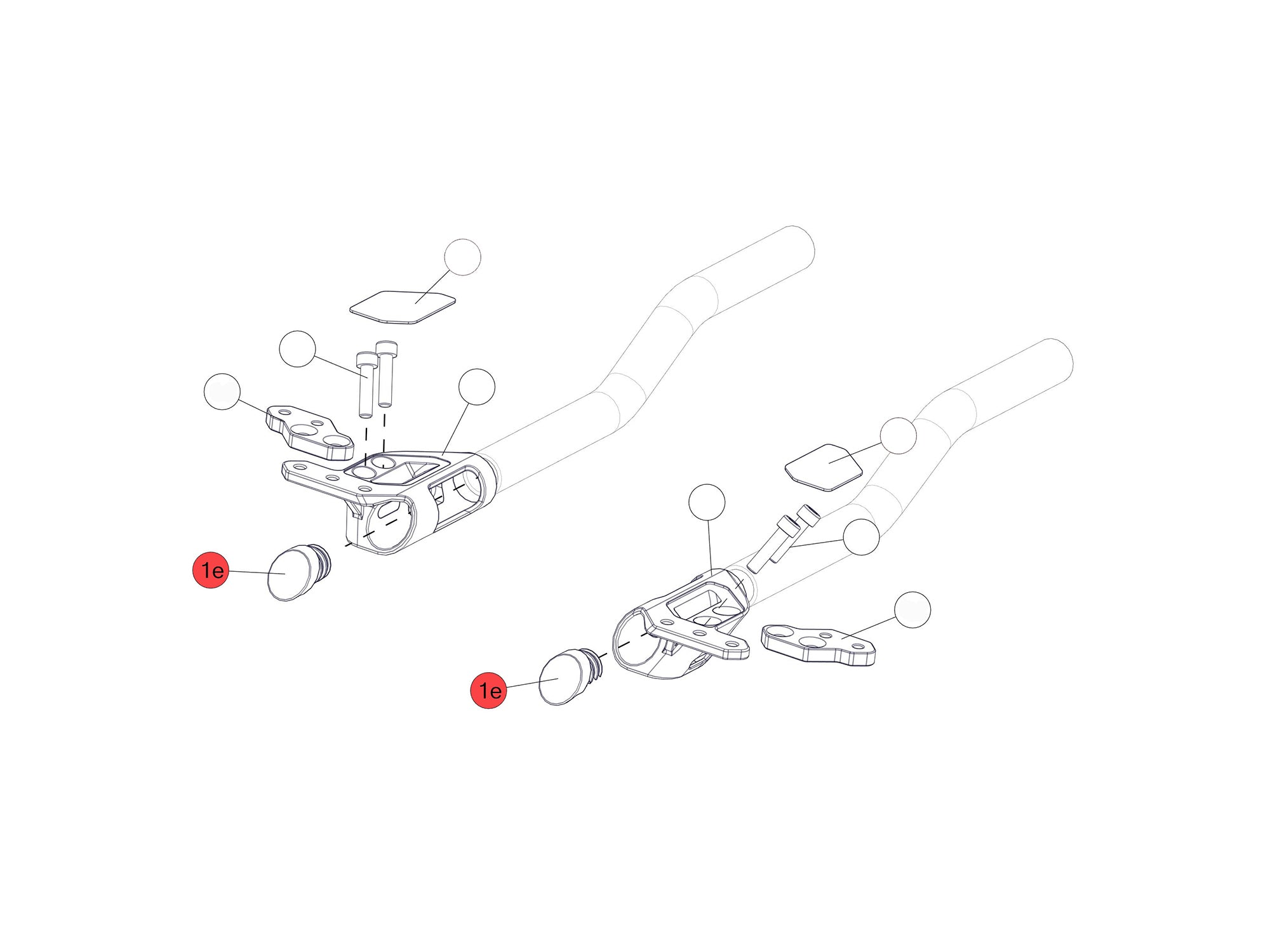 1e

1e